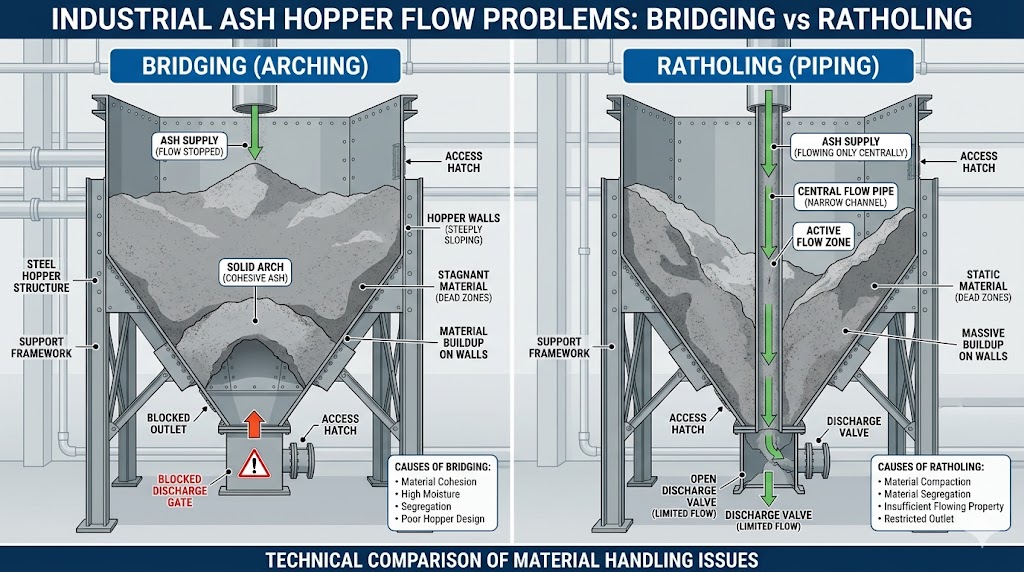 INDUSTRIAL ASH HOPPER FLOW PROBLEMS: BRIDGING vs RATHOLING

BRIDGING (ARCHING)

ASH SUPPLY (FLOW STOPPED)

ACCESS HATCH

HOPPER WALLS (STEEPLY SLOPING)

STEEL HOPPER STRUCTURE

SOLID ARCH (COHESIVE ASH)

STAGNANT MATERIAL (DEAD ZONES)

SUPPORT FRAMEWORK

MATERIAL BUILDUP ON WALLS

BLOCKED OUTLET

ACCESS HATCH

BLOCKED DISCHARGE GATE

CAUSES OF BRIDGING:
• Material Cohesion
• High Moisture
• Segregation
• Poor Hopper Design

RATHOLING (PIPING)

ASH SUPPLY (FLOWING ONLY CENTRALLY)

ACCESS HATCH

CENTRAL FLOW PIPE (NARROW CHANNEL)

ACTIVE FLOW ZONE

STATIC MATERIAL (DEAD ZONES)

SUPPORT FRAMEWORK

MASSIVE BUILDUP ON WALLS

ACCESS HATCH

DISCHARGE VALVE

OPEN DISCHARGE VALVE (LIMITED FLOW)

DISCHARGE VALVE (LIMITED FLOW)

CAUSES OF RATHOLING:
• Material Compaction
• Material Segregation
• Insufficient Flowing Property
• Restricted Outlet

TECHNICAL COMPARISON OF MATERIAL HANDLING ISSUES